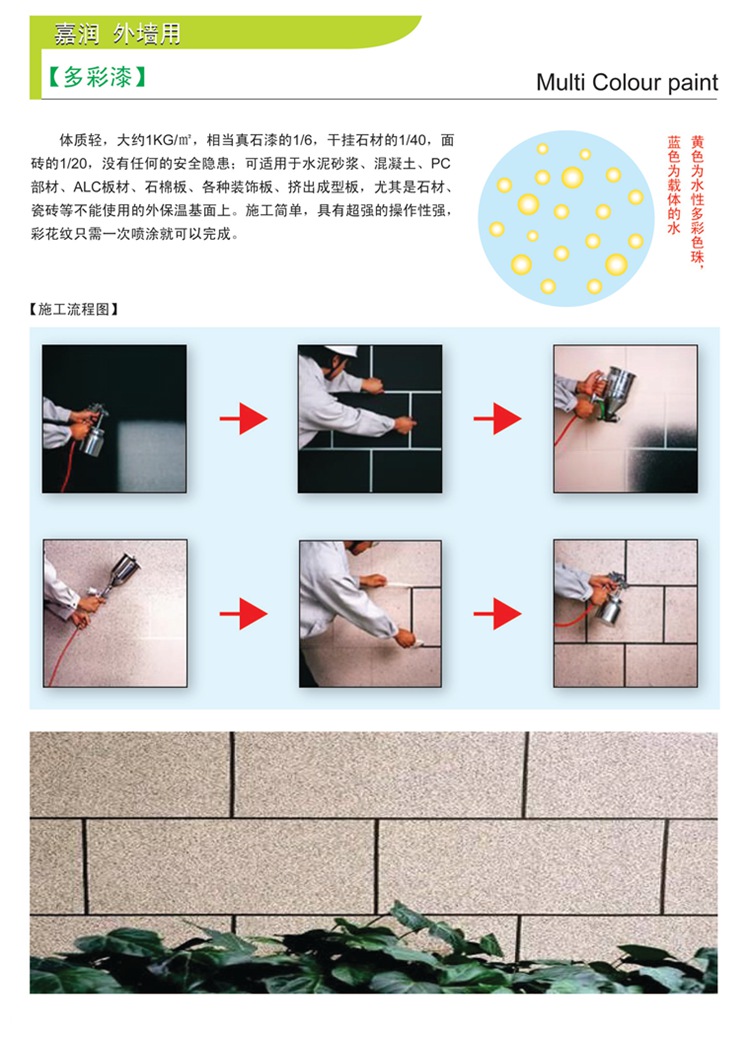 嘉润 外墙用

【多彩漆】

Multi Colour paint

体质轻，大约1KG/㎡，相当真石漆的1/6，干挂石材的1/40，面砖的1/20，没有任何的安全隐患；可适用于水泥砂浆、混凝土、PC部材、ALC板材、石棉板、各种装饰板、挤出成型板，尤其是石材、瓷砖等不能使用的外保温基面上。施工简单，具有超强的操作性强，彩花纹只需一次喷涂就可以完成。

黄色为水性多彩色珠，蓝色为载体的水

【施工流程图】